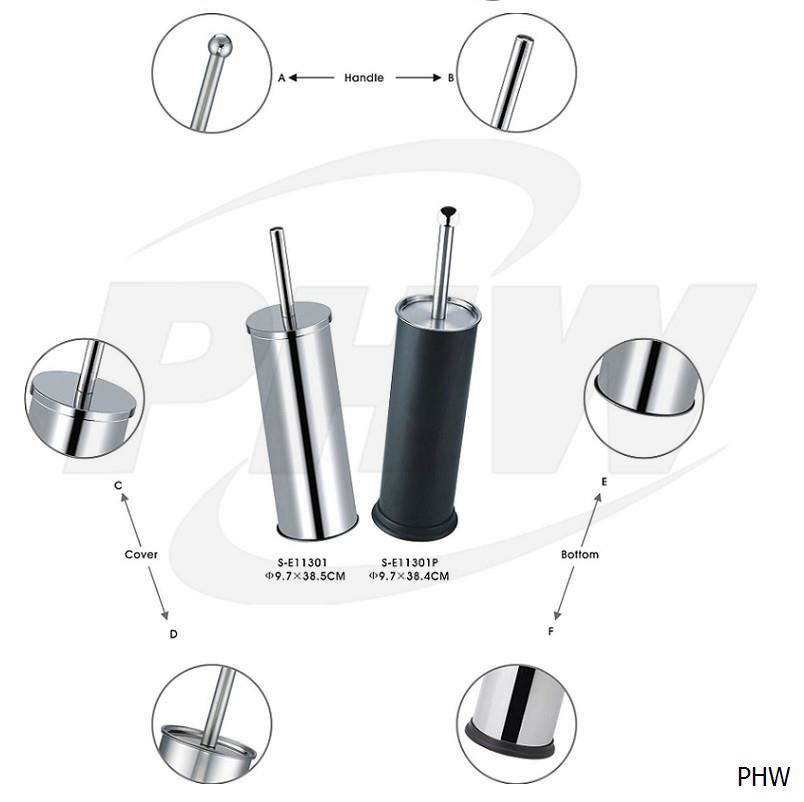 A Handle B

PHW

C

Cover

D

S-E11301
Φ9.7×38.5CM

S-E11301P
Φ9.7×38.4CM

E

Bottom

F

PHW